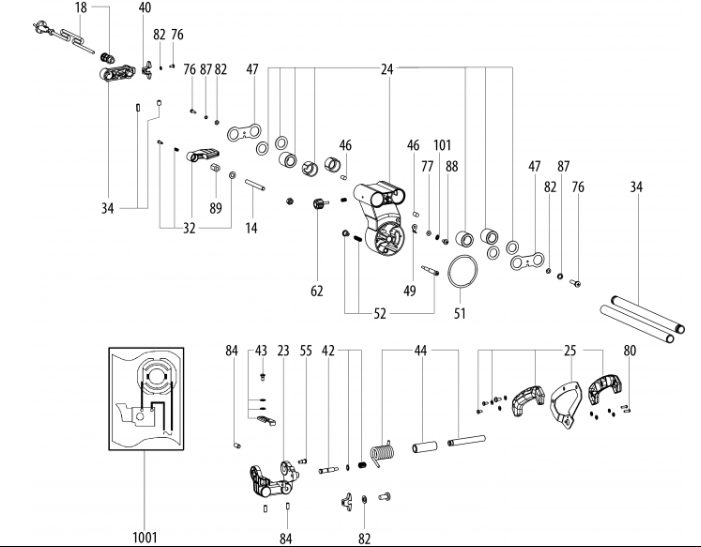 18
40
82
76
76
87
82
47
24
46
46
101
77
88
47
87
82
76
34
34
89
32
14
62
49
52
51
84
43
23
55
42
44
25
80
1001
84
82