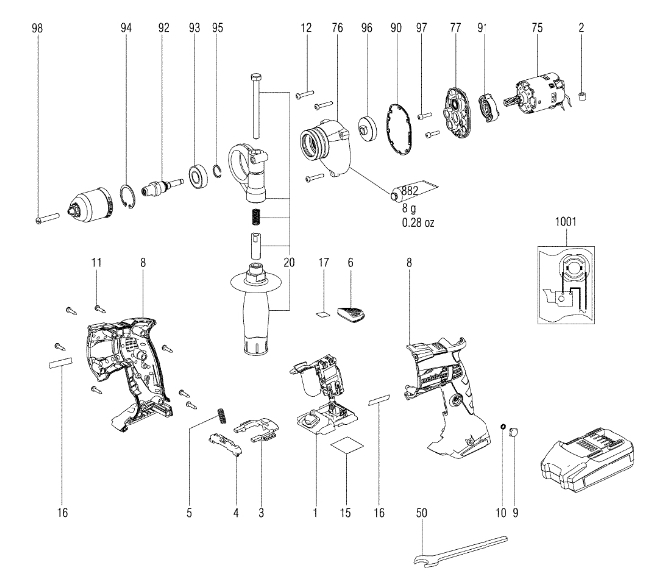 98 94 92 93 95 12 76 96 90 97 77 9' 75 2

882
8 g
0.28 oz

1001

11 8 20 17 6 8

16 5 4 3 1 15 16 10 9

50