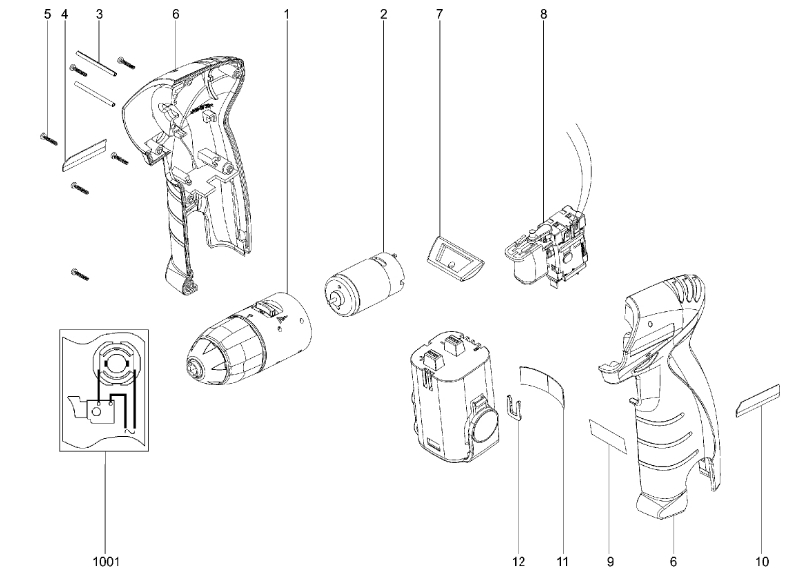 5 4 3 6 1 2 7 8

1001 12 11 9 6 10