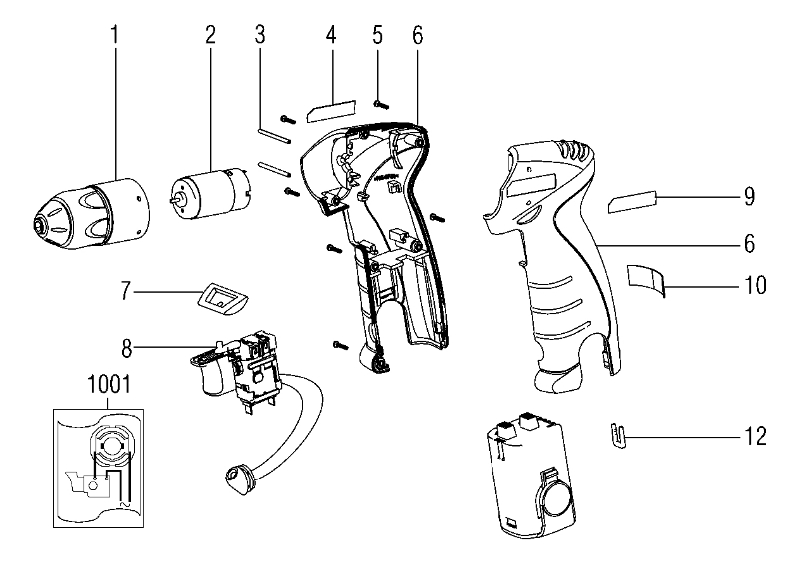 1
2
3
4
5
6
9
6
10
7
8
1001
12