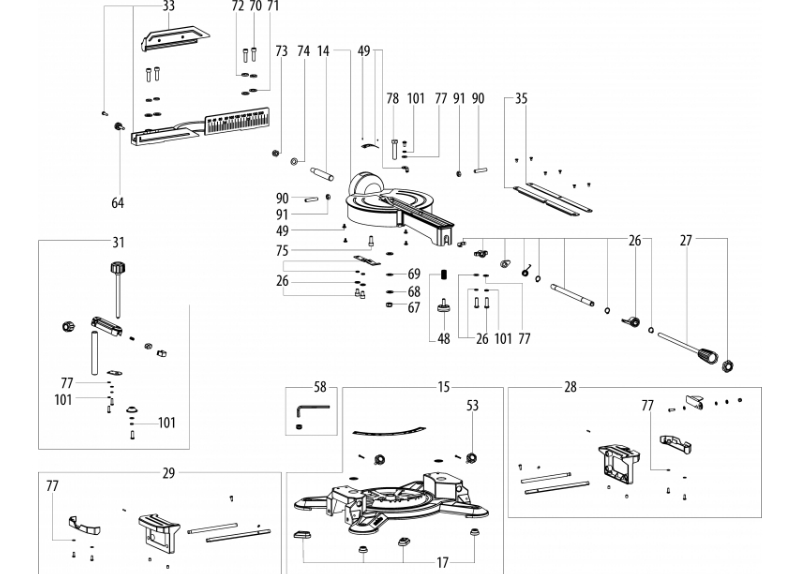 33
72 70 71
73 74 14 49
78 101 77 91 90
35
64
90
91
49
75
26
69
68
67
48
26 101 77
26
27
31
77
101
101
58
15
53
28
77
29
77
17