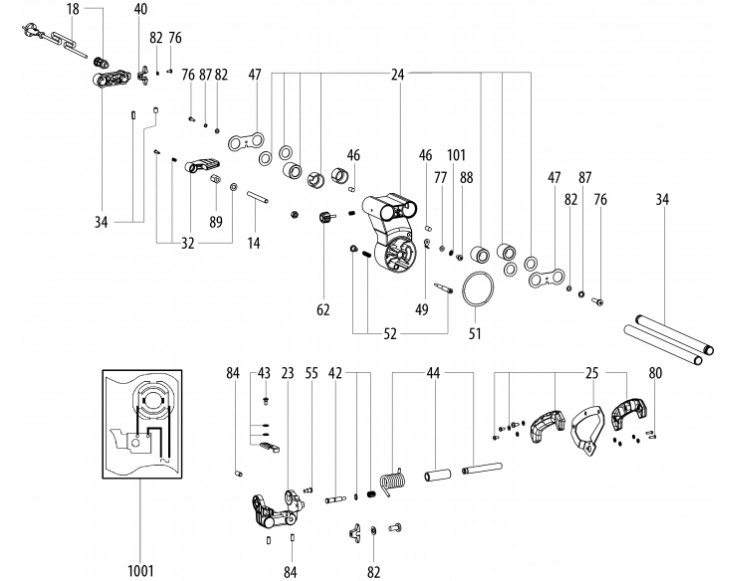 18
40
82
76
76
87
82
47
24
46
46
101
77
88
47
87
82
76
34
34
89
32
14
62
49
52
51
84
43
23
55
42
44
25
80
1001
84
82