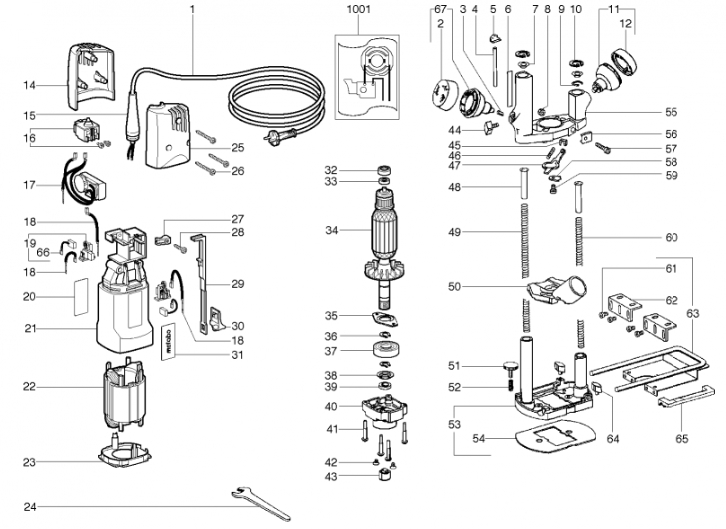 1
1001
67
2
3
4
5
6
7
8
9
10
11
12
14
15
16
17
18
19
66
18
20
21
22
23
24
25
26
27
28
29
30
18
31
metabo
32
33
34
35
36
37
38
39
40
41
42
43
44
45
46
47
48
49
50
51
52
53
54
55
56
57
58
59
60
61
62
63
64
65