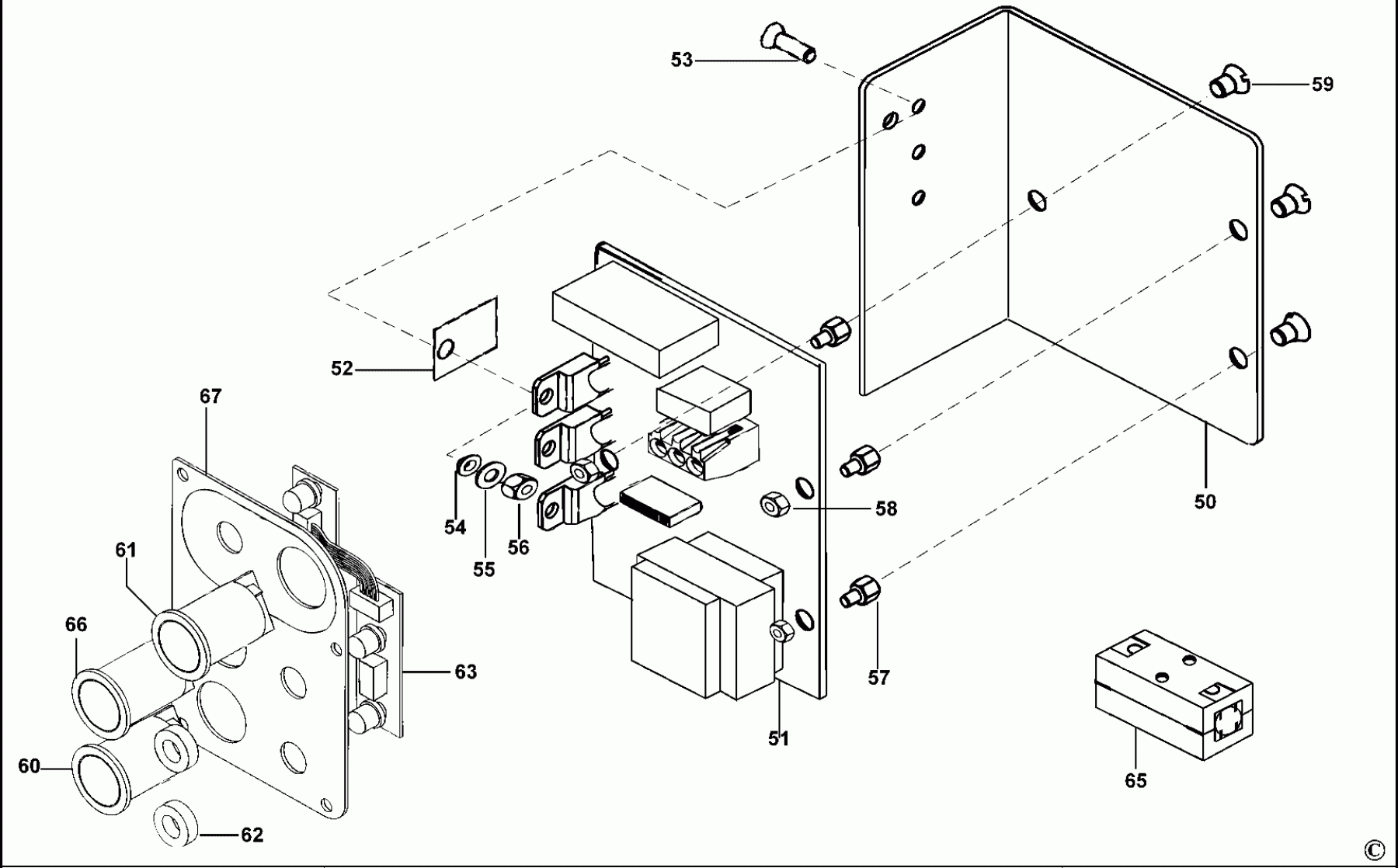 53
59
52
67
54
55
56
58
50
61
66
63
57
51
60
62
65
©