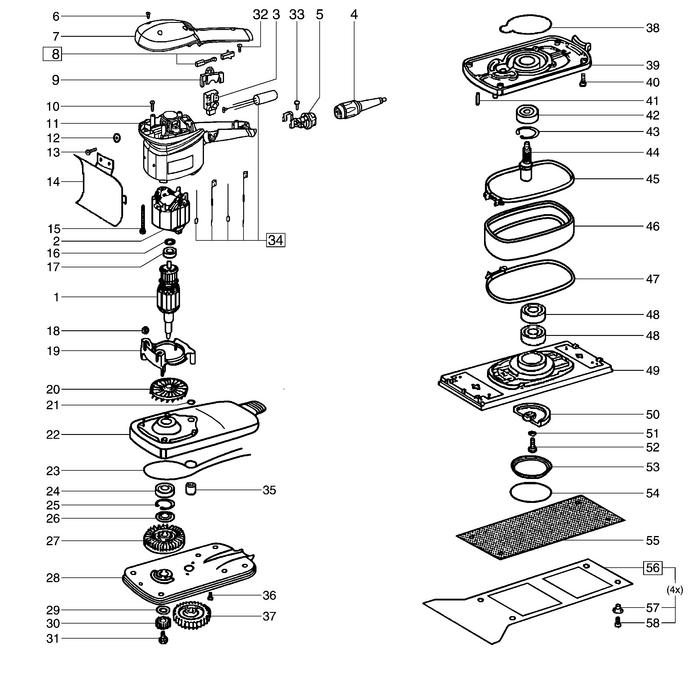 6
7
8
9
10
11
12
13
14
15
2
16
17
1
18
19
20
21
22
23
24
25
26
27
28
29
30
31
32
3
33
5
4
34
35
36
37
38
39
40
41
42
43
44
45
46
47
48
48
49
50
51
52
53
54
55
56
(4x)
57
58