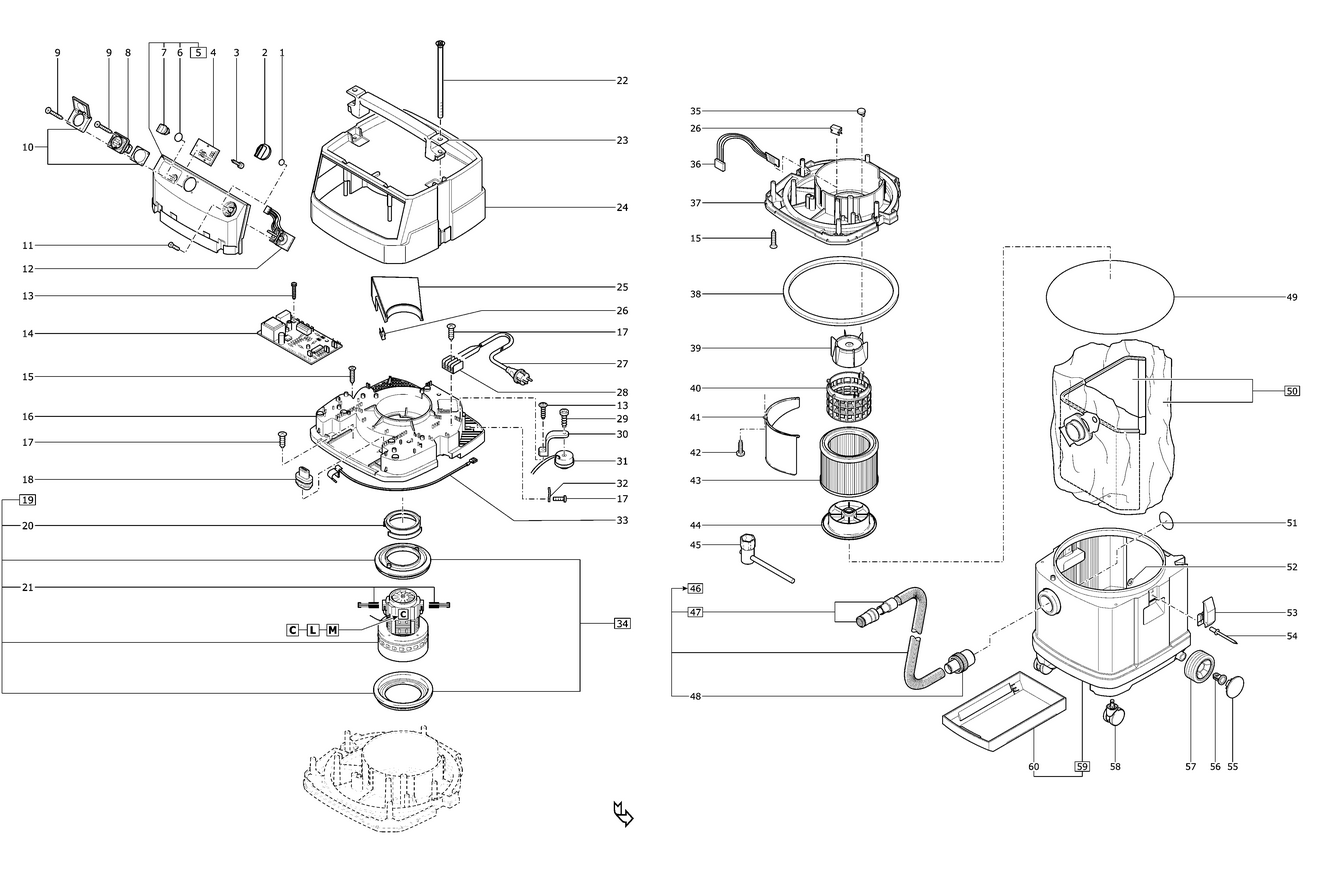 9 9 8 7 6 5 4 3 2 1

10

11

12

13

14

15

16

17

18

19

20

21

C L M C

22

23

24

25

26

17

27

28

13

29

30

31

32

17

33

34

35

26

36

37

15

38

39

40

41

42

43

44

45

46

47

48

49

50

51

52

53

54

60 59 58 57 56 55