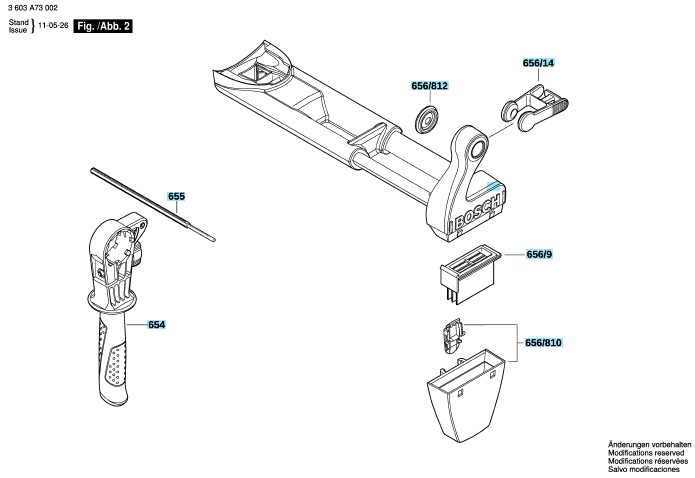 3 603 A73 002

Stand
Issue } 11-05-26 Fig. /Abb. 2

656/14

656/812

655

BOSCH

656/9

654

656/810

Änderungen vorbehalten
Modifications reserved
Modifications réservées
Salvo modificaciones