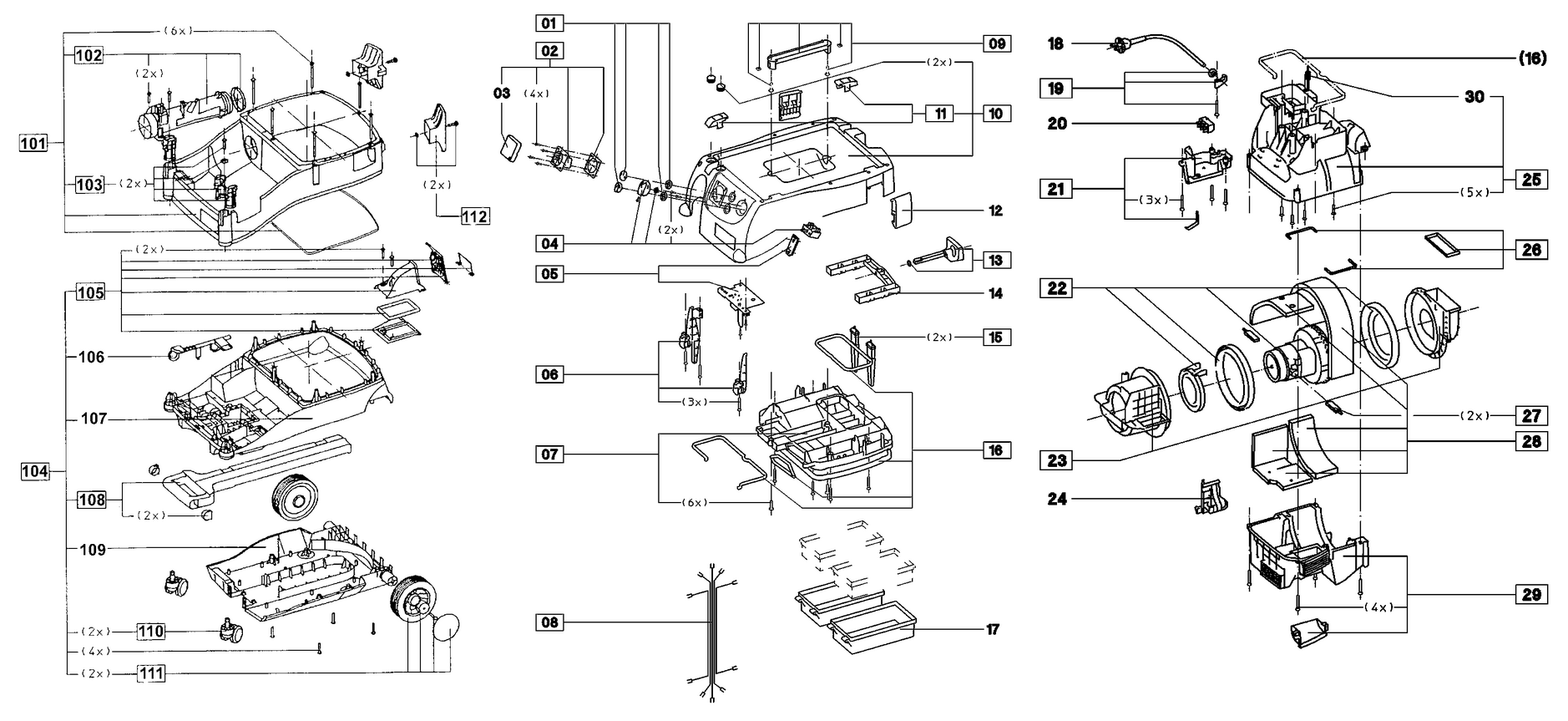 (6x)
102
(2x)
101
103
(2x)
(2x)
112
(2x)
105
106
107
104
108
(2x)
109
(2x) 110
(4x)
(2x) 111
01
02
03
(4x)
(2x)
04
05
06
(3x)
07
(6x)
08
09
(2x)
11
10
12
13
14
(2x) 15
16
17
18
19
20
21
(3x)
22
23
24
(16)
30
25
(5x)
26
(2x) 27
28
(4x)
29