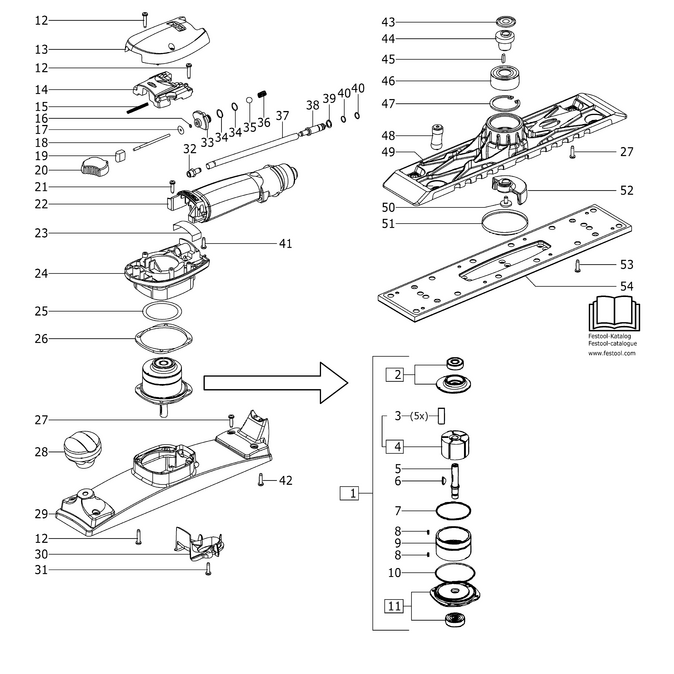 12
13
12
14
15
16
17
18
19
20
21
22
23
24
25
26
27
28
29
12
30
31
32
33
34
34
35
36
37
38
39
40
40
41
42
43
44
45
46
47
48
49
27
52
50
51
53
54
Festool-Katalog
Festool-catalogue
www.festool.com
1
2
3 (5x)
4
5
6
7
8
9
8
10
11