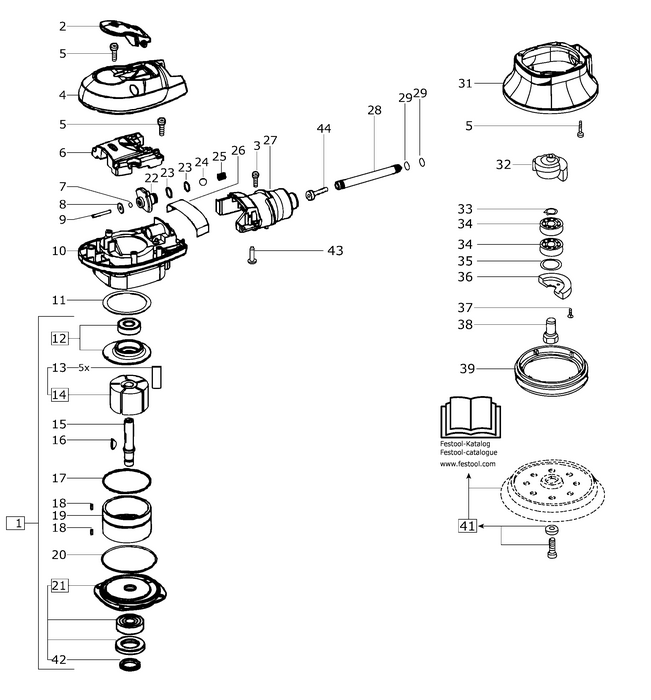 2
5
4
5
6
7
8
9
10
11
12
13
5x
14
15
16
17
18
19
18
20
21
42
1
22
23
23
24
25
26
3
27
44
28
29
29
43
31
5
32
33
34
34
35
36
37
38
39
Festool-Katalog
Festool-catalogue
www.festool.com
41