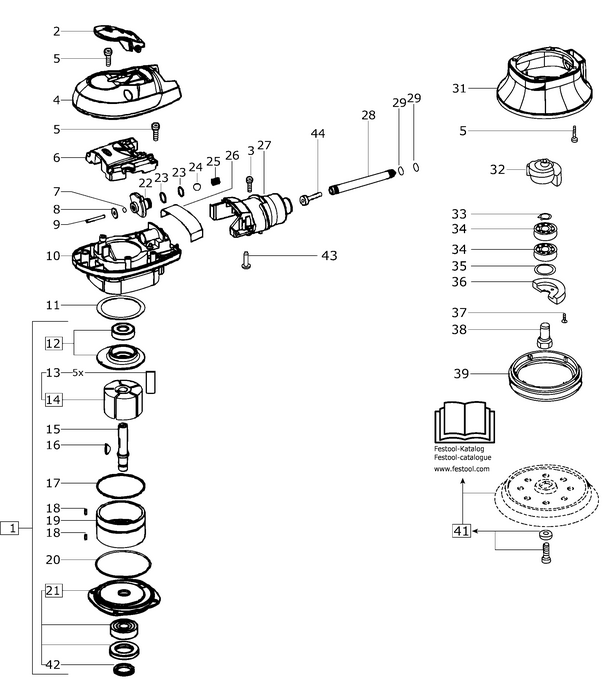 2
5
4
5
6
7
8
9
10
11
12
13
5x
14
15
16
17
18
19
18
20
21
42
1
22
23
23
24
25
26
3
27
44
28
29
29
43
31
5
32
33
34
34
35
36
37
38
39
Festool-Katalog
Festool-catalogue
www.festool.com
41