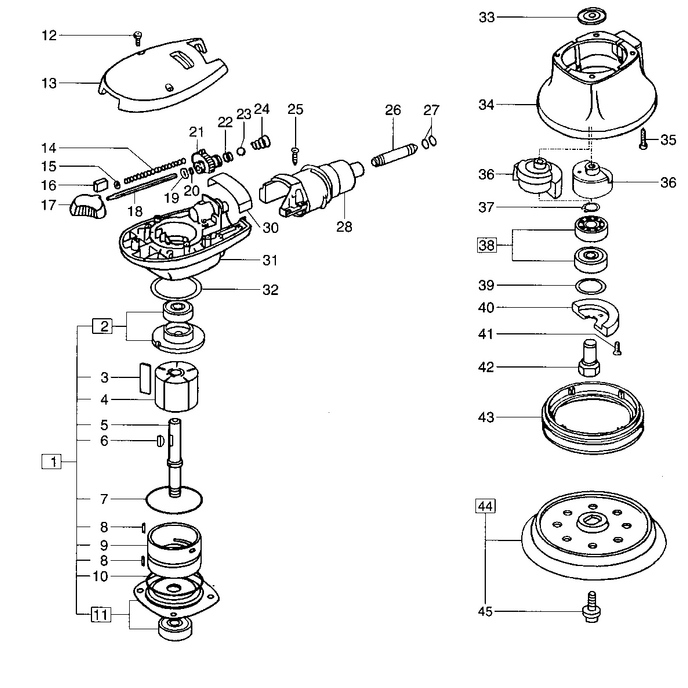 12
13
14
15
16
17
18
19
20
21
22
23
24
25
26
27
28
30
31
32
2
3
4
5
6
1
7
8
9
8
10
11
33
34
35
36
36
37
38
39
40
41
42
43
44
45