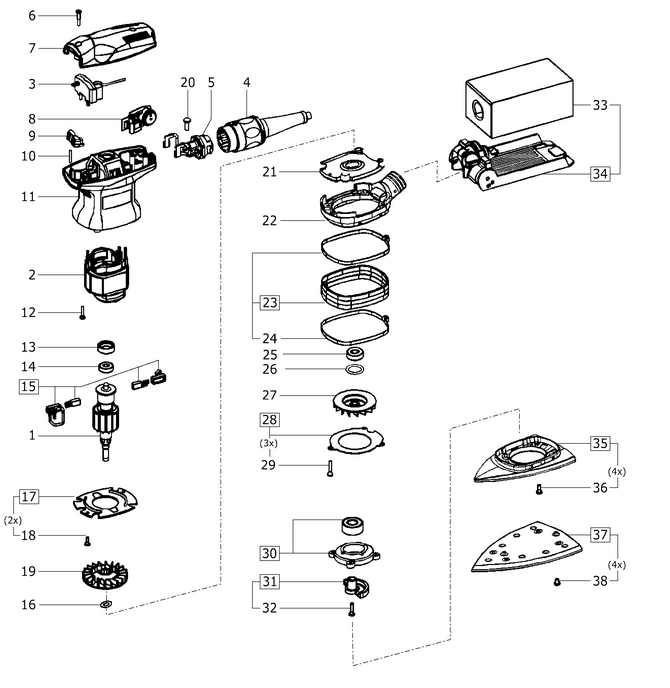 6
7
3
8
9
10
11
2
12
13
14
15
1
17
(2x)
18
19
16
20
5
4
21
22
23
24
25
26
27
28
(3x)
29
30
31
32
33
34
35
(4x)
36
37
(4x)
38