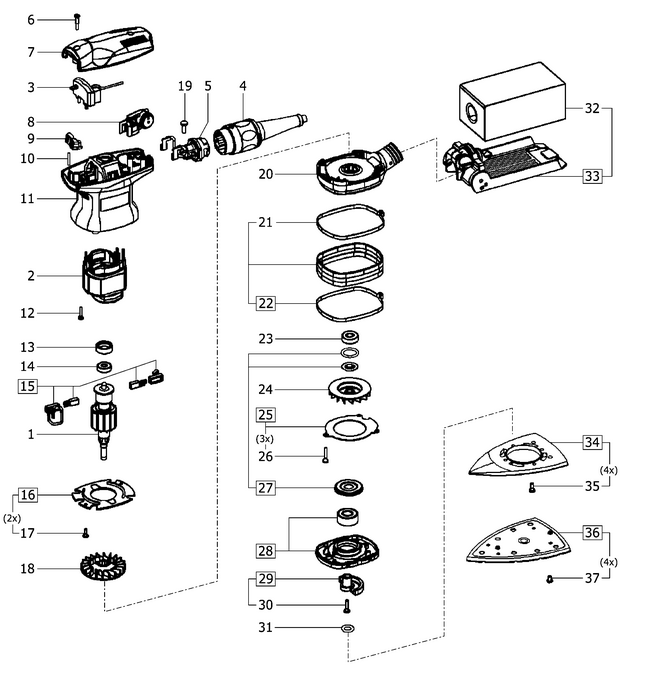 6
7
3
8
9
10
11
2
12
13
14
15
1
16
(2x)
17
18
19
5
4
20
21
22
23
24
25
(3x)
26
27
28
29
30
31
32
33
34
(4x)
35
36
(4x)
37