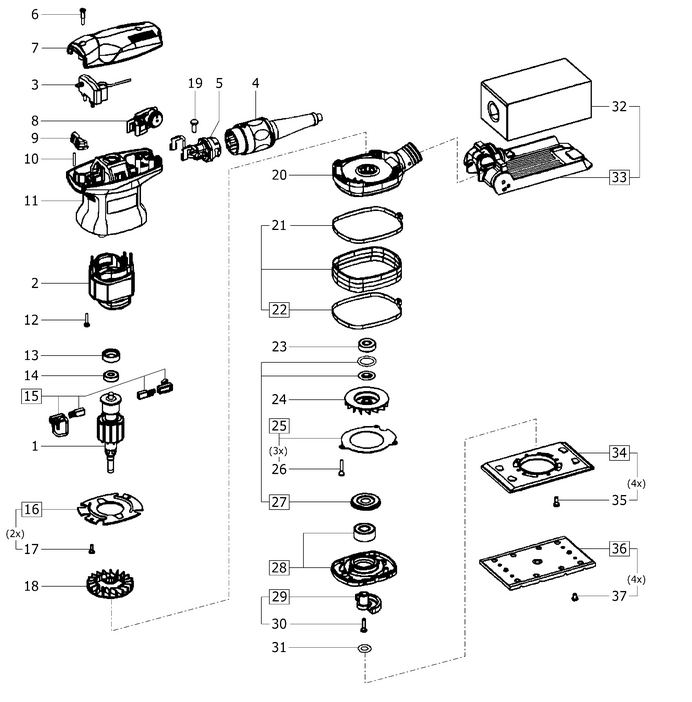 6
7
3
8
9
10
11
2
12
13
14
15
1
16
(2x)
17
18
19
5
4
20
21
22
23
24
25
(3x)
26
27
28
29
30
31
32
33
34
(4x)
35
36
(4x)
37