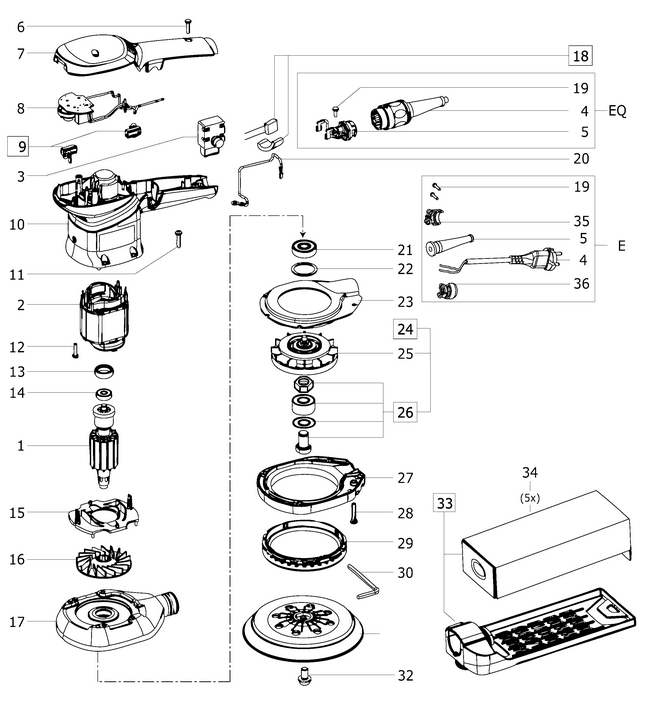 6
7
8
9
3
10
11
2
12
13
14
1
15
16
17
18
19
4 EQ
5
20
19
35
5 E
4
36
21
22
23
24
25
26
27
28
29
30
32
34
(5x)
33