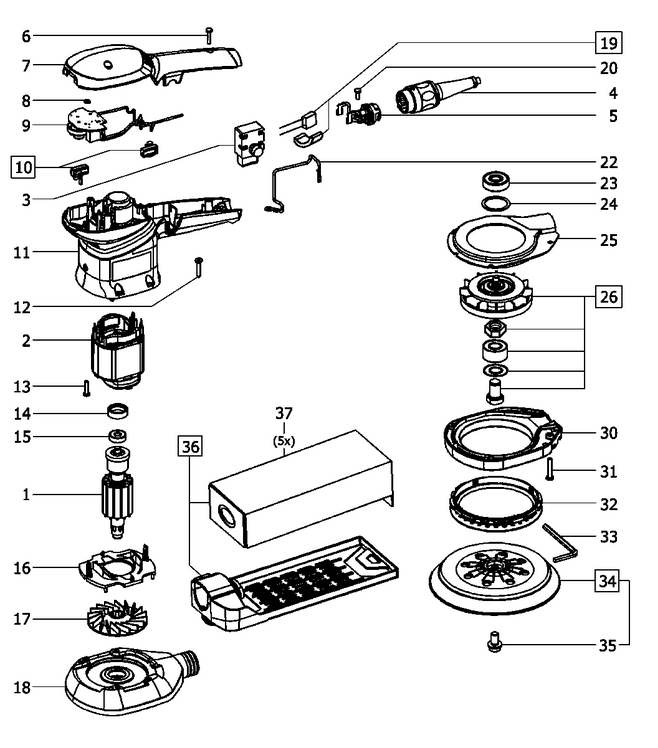 6
7
8
9
10
3
11
12
2
13
14
15
1
16
17
18
19
20
4
5
22
23
24
25
26
37
(5x)
36
30
31
32
33
34
35