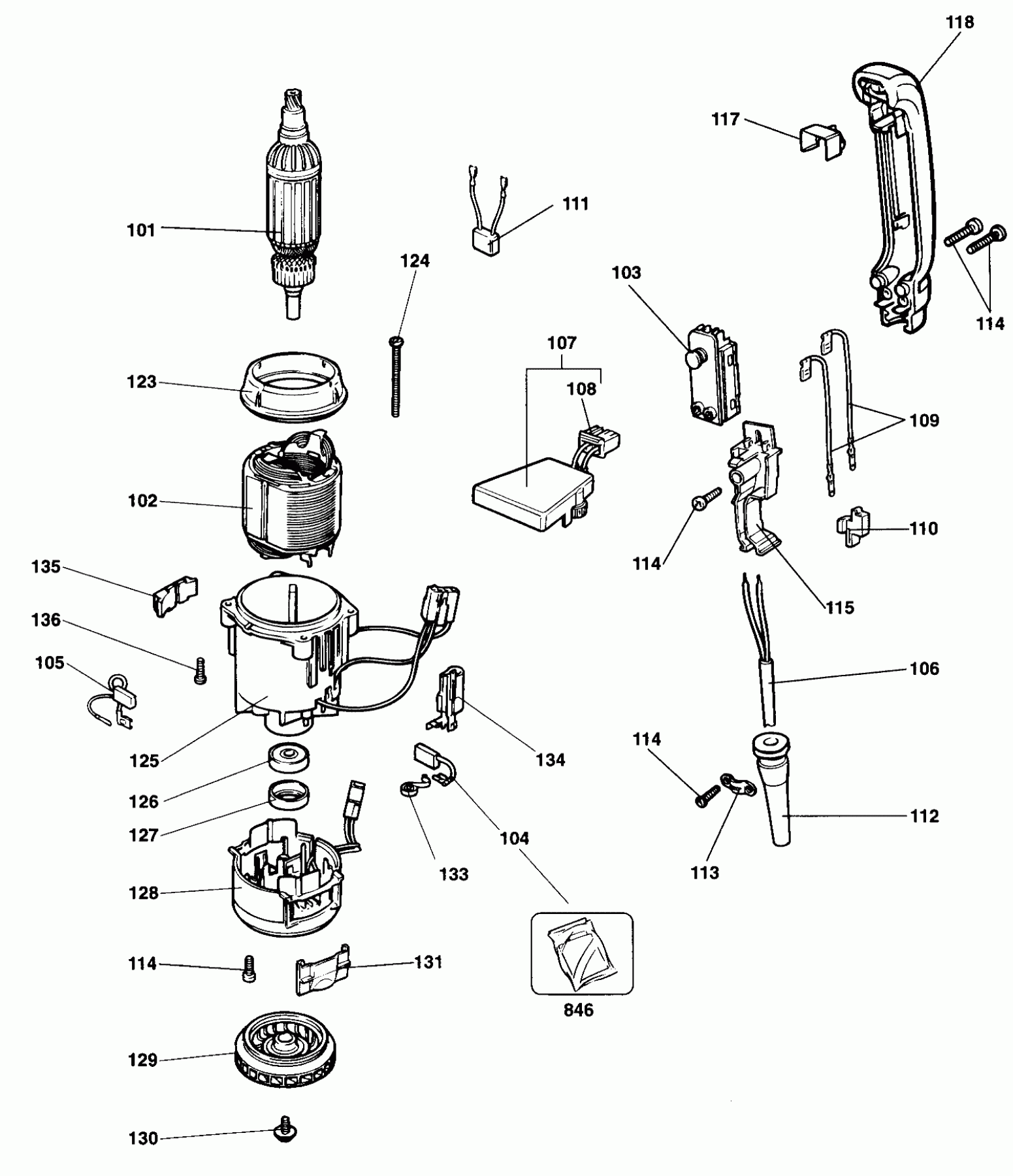 118
117
111
101
124
103
114
107
108
123
109
102
110
114
135
115
136
105
106
125
134
114
126
127
104
112
133
113
128
114
131
846
129
130