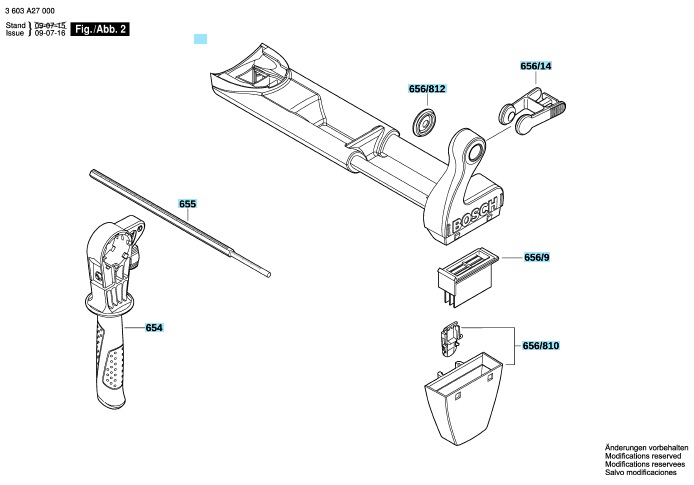 3 603 A27 000

Stand 09-07-15
Issue 09-07-16

Fig./Abb. 2

656/14

656/812

655

BOSCH

656/9

654

656/810

Änderungen vorbehalten
Modifications reserved
Modifications reservees
Salvo modificaciones