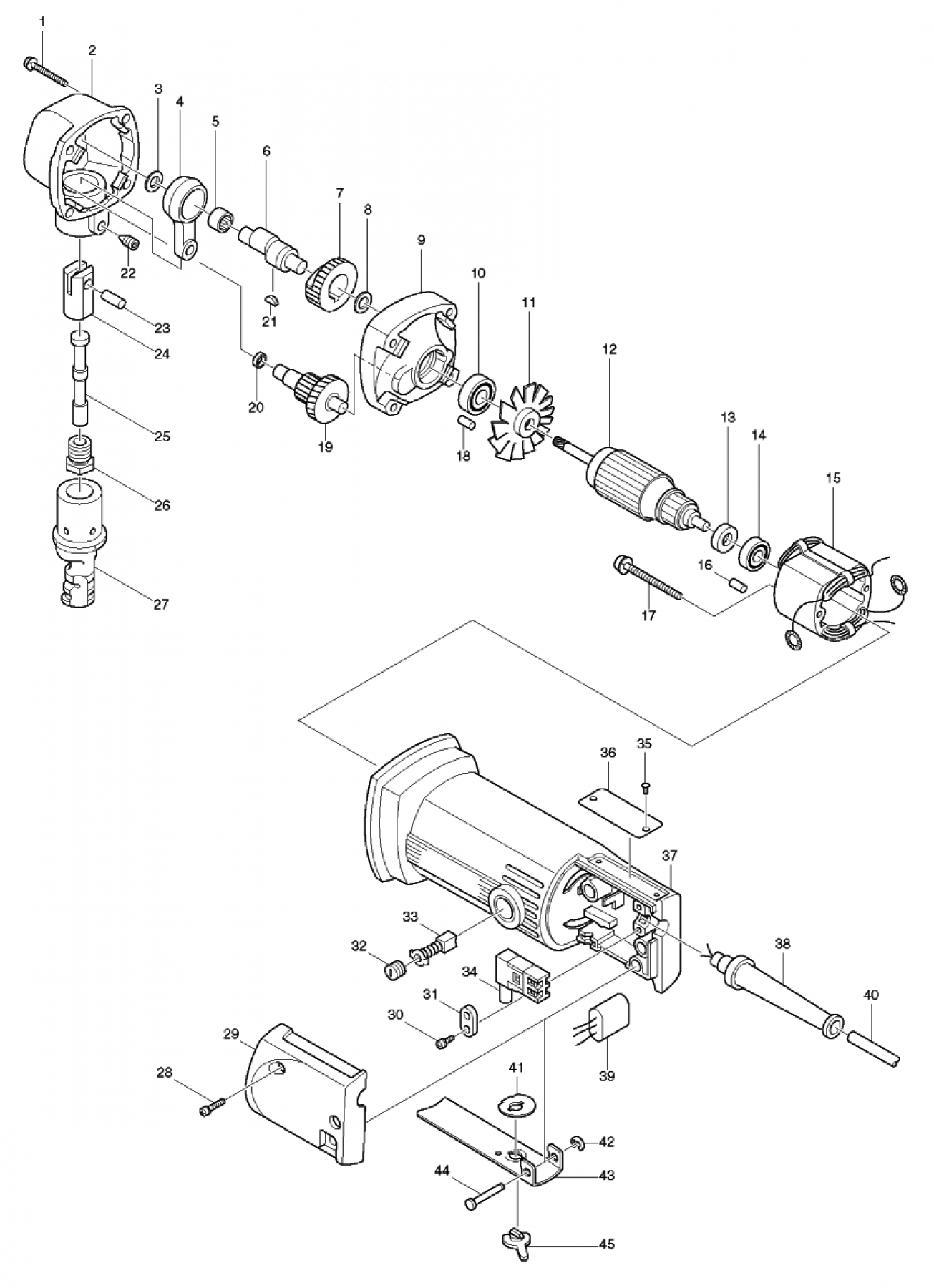 1
2
3
4
5
6
7
8
9
10
11
12
13
14
15
16
17
18
19
20
21
22
23
24
25
26
27
28
29
30
31
32
33
34
35
36
37
38
39
40
41
42
43
44
45