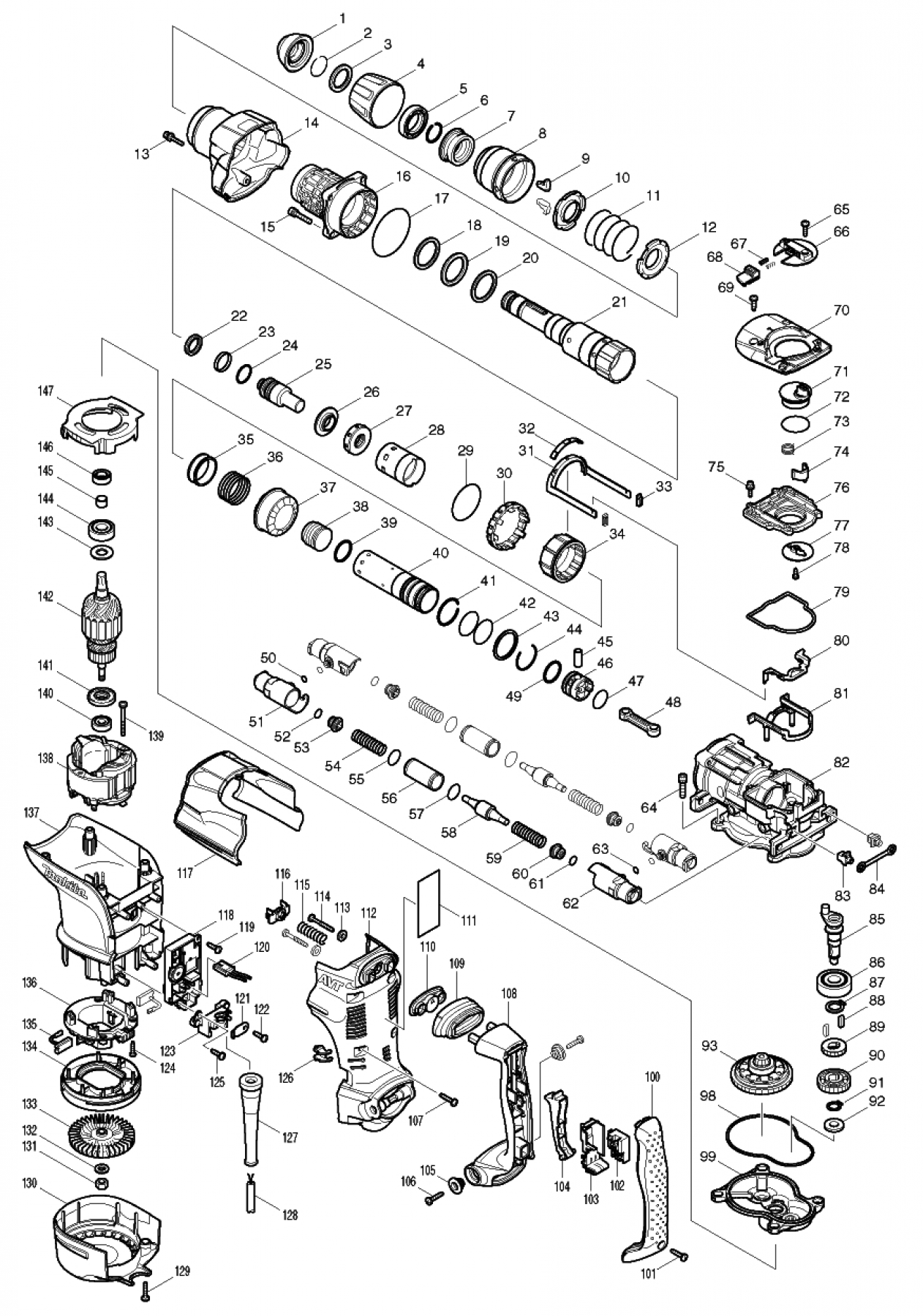 1
2
3
4
5
6
7
8
9
10
11
12
13
14
15
16
17
18
19
20
21
22
23
24
25
26
27
28
29
30
31
32
33
34
35
36
37
38
39
40
41
42
43
44
45
46
47
48
49
50
51
52
53
54
55
56
57
58
59
60
61
62
63
64
65
66
67
68
69
70
71
72
73
74
75
76
77
78
79
80
81
82
83
84
85
86
87
88
89
90
91
92
93
98
99
100
101
102
103
104
105
106
107
108
109
110
111
112
113
114
115
116
117
118
119
120
121
122
123
124
125
126
127
128
129
130
131
132
133
134
135
136
137
138
139
140
141
142
143
144
145
146
147
makita
AVT