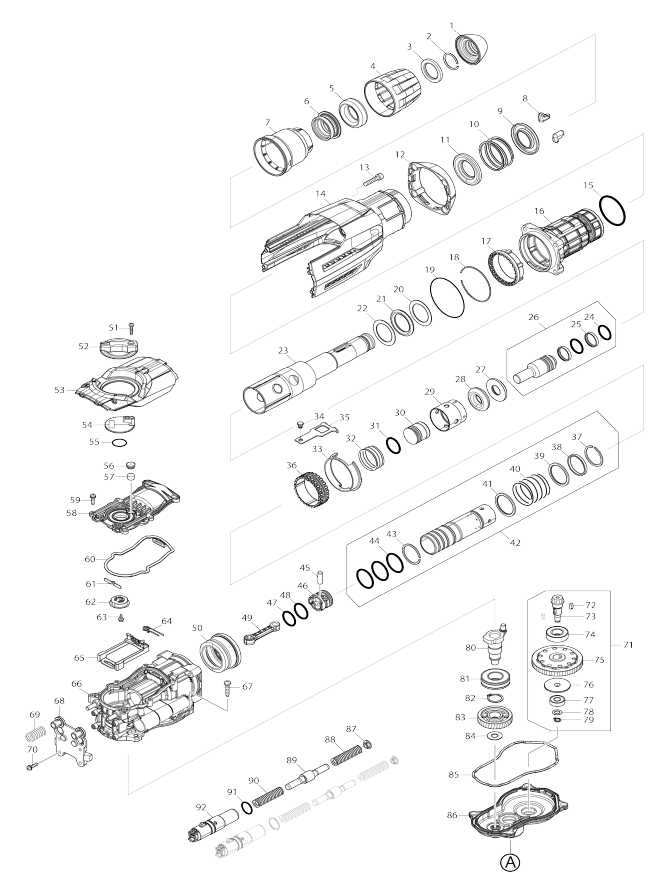 1
2
3
4
5
6
7
8
9
10
11
12
13
14
15
16
17
18
19
20
21
22
23
24
25
26
27
28
29
30
31
32
33
34
35
36
37
38
39
40
41
42
43
44
45
46
47
48
49
50
51
52
53
54
55
56
57
58
59
60
61
62
63
64
65
66
67
68
69
70
71
72
73
74
75
76
77
78
79
80
81
82
83
84
85
86
87
88
89
90
91
92
A