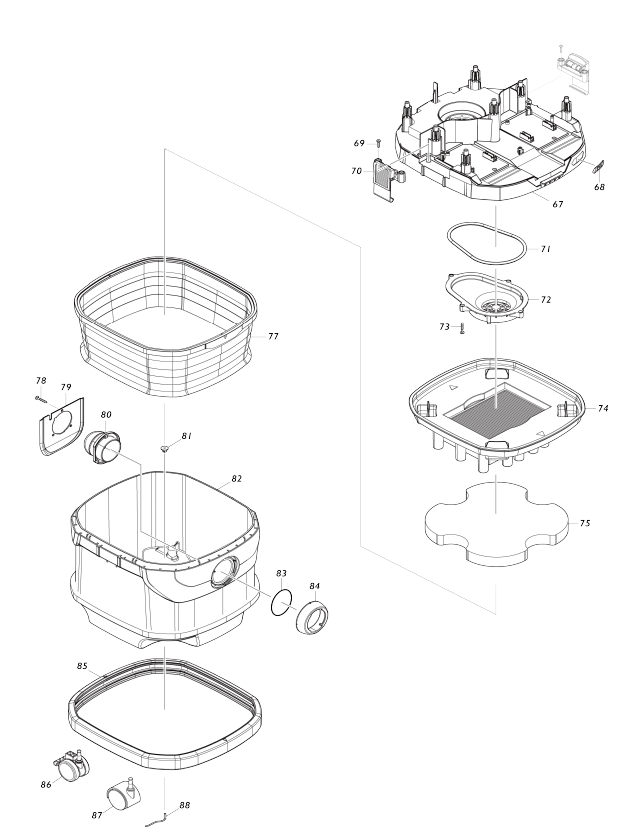 69
70
67
68
71
72
73
74
75
77
78
79
80
81
82
83
84
85
86
87
88