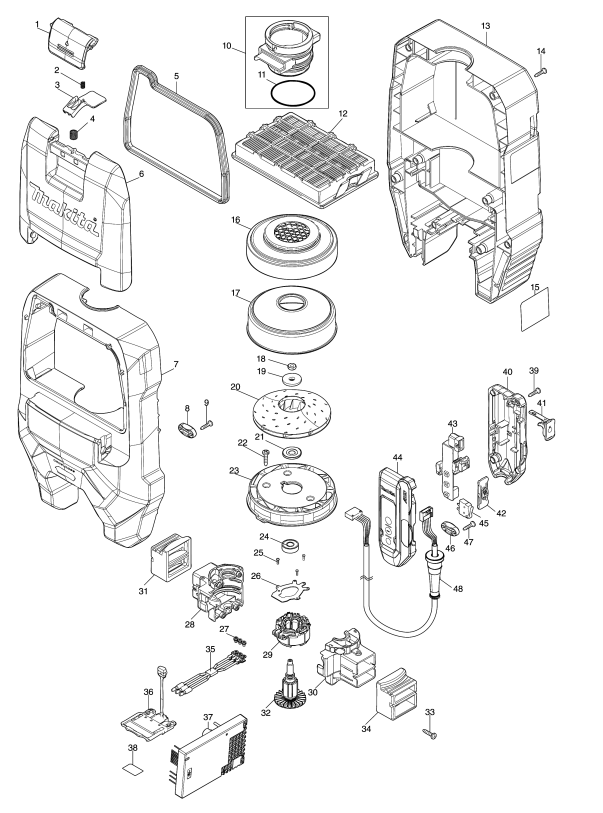 1
2
3
4
5
6
makita
7
8
9
10
11
12
13
14
15
16
17
18
19
20
21
22
23
24
25
26
27
28
29
30
31
32
33
34
35
36
37
38
39
40
41
42
43
44
45
46
47
48