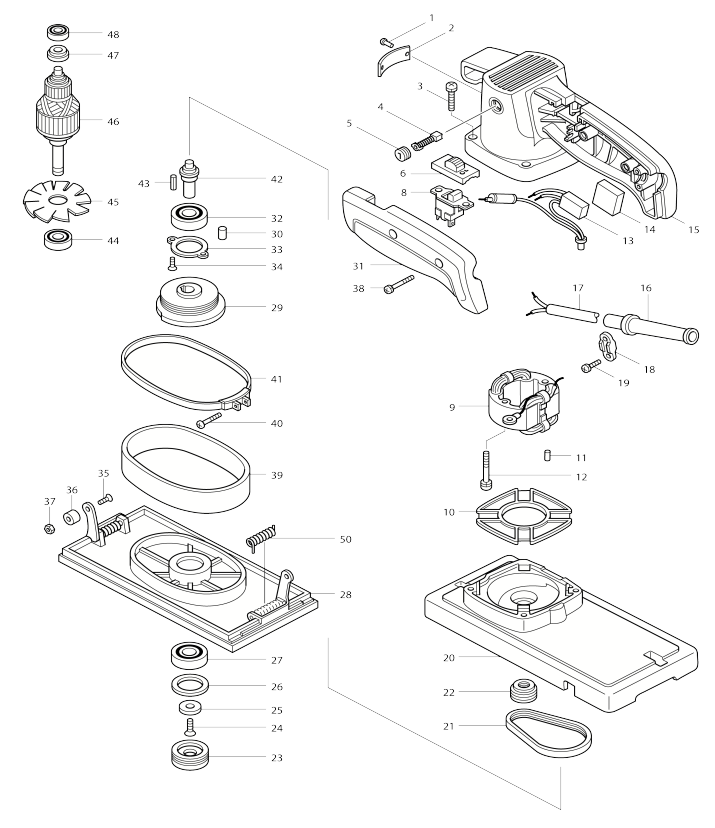 48
47
46
45
44
43
42
32
30
33
34
29
41
40
39
35
36
37
50
28
27
26
25
24
23
1
2
3
4
5
6
8
31
38
13
14
15
17
16
18
19
9
11
12
10
20
22
21