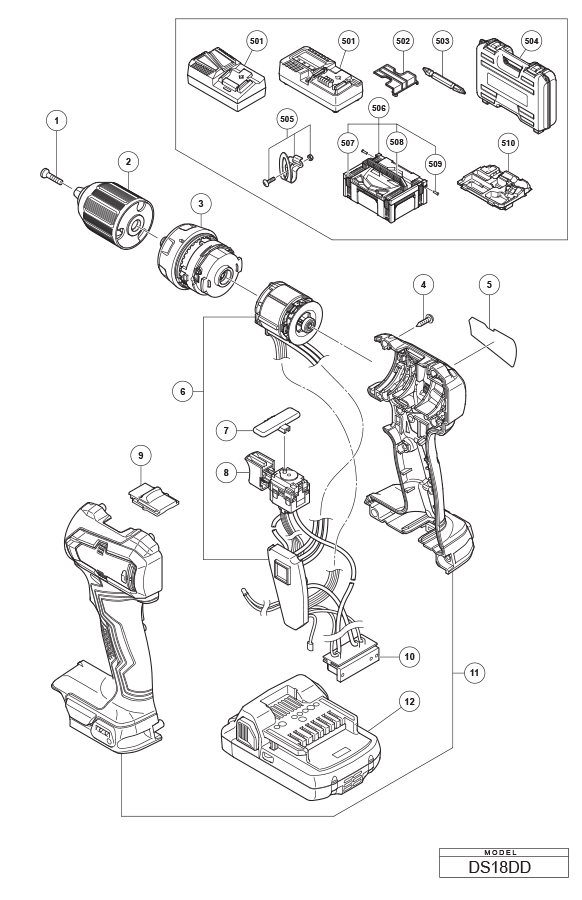 501
501
502
503
504
505
506
507
508
509
510
1
2
3
4
5
6
7
8
9
10
11
12

MODEL
DS18DD