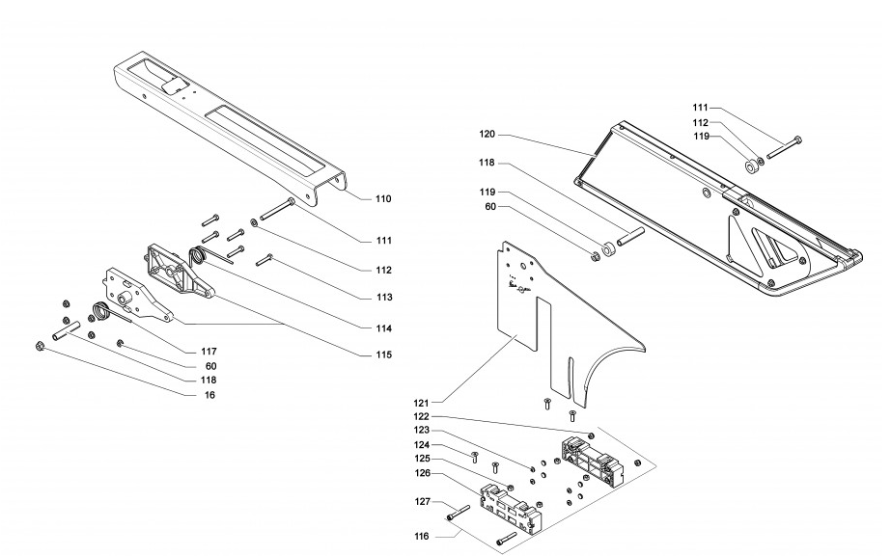 110
111
112
113
114
115
117
60
118
16
111
112
119
120
118
119
60
121
122
123
124
125
126
127
116