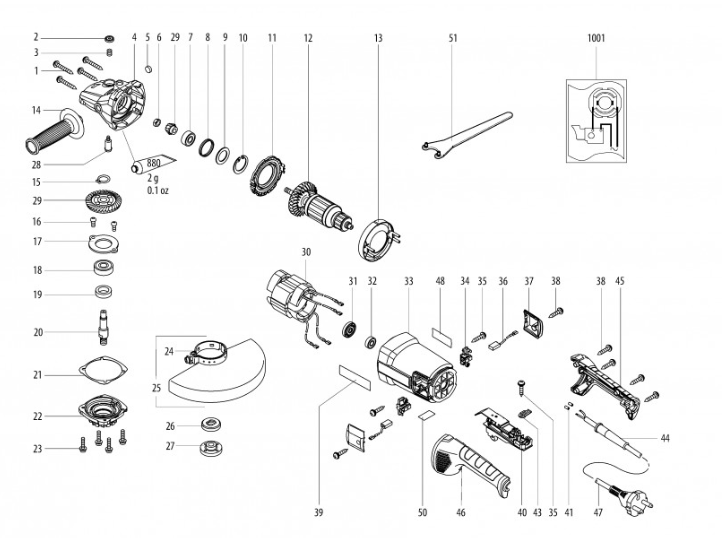 2
3
1
4
5
6
29
7
8
9
10
11
12
13
51
1001
14
28
880
2 g
0.1 oz
15
29
16
17
18
19
20
21
22
23
24
25
26
27
30
31
32
33
48
34
35
36
37
38
38
45
39
50
46
40
43
35
41
47
44