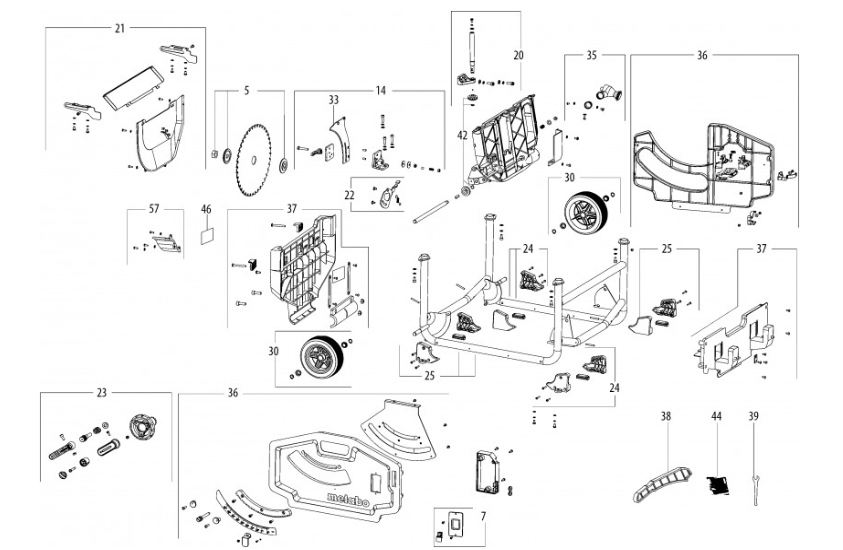 21
5
14
33
20
35
36
42
22
30
57
46
37
24
25
37
30
25
24
23
36
38
44
39
metabo
7