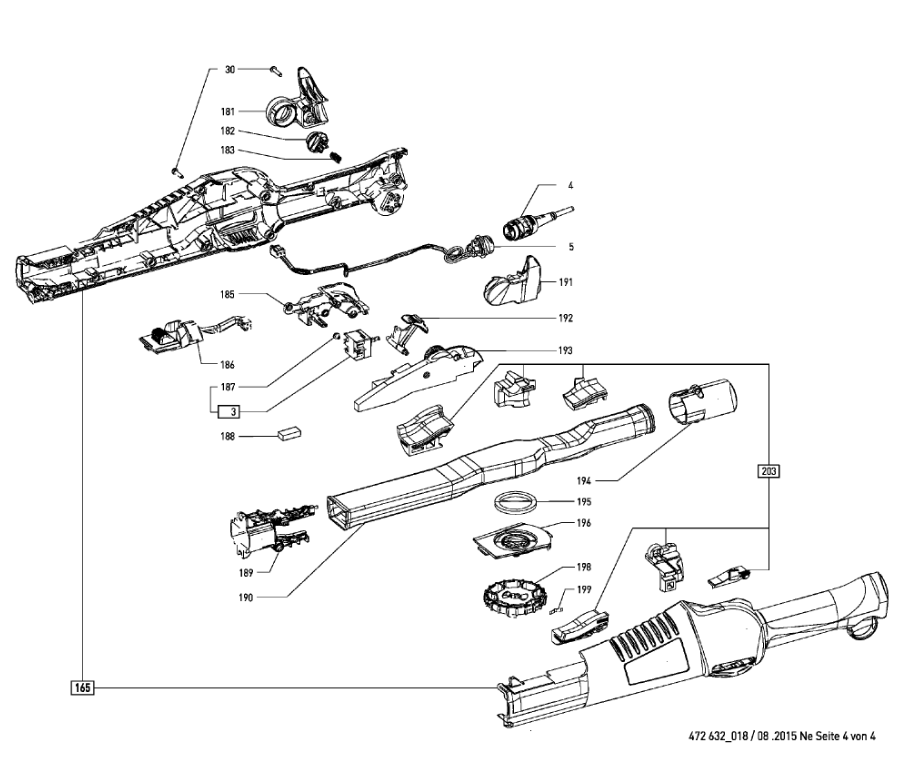 30
181
182
183
4
5
191
185
192
186
193
187
3
188
194
203
195
196
189
198
199
190
165
472 632_018 / 08 .2015 Ne Seite 4 von 4