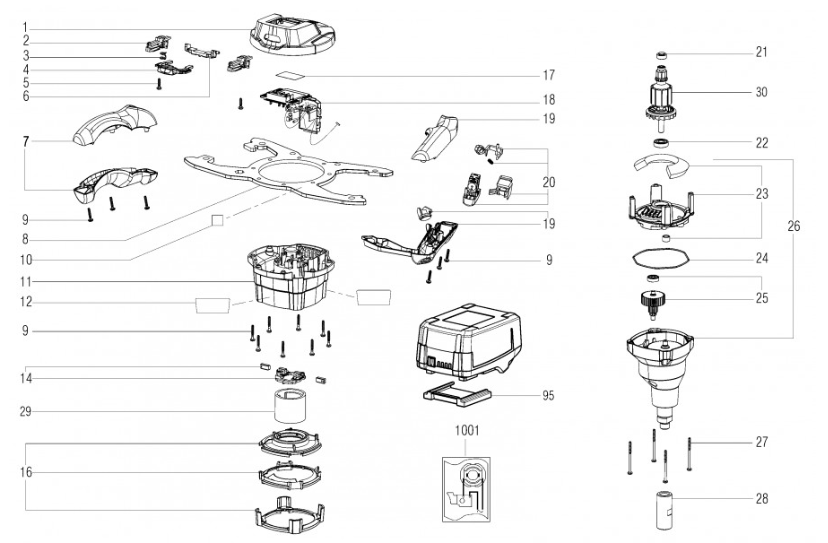 1
2
3
4
5
6
7
7
9
8
10
11
12
9
14
29
16
17
18
19
20
19
9
95
1001
21
30
22
23
26
24
25
27
28