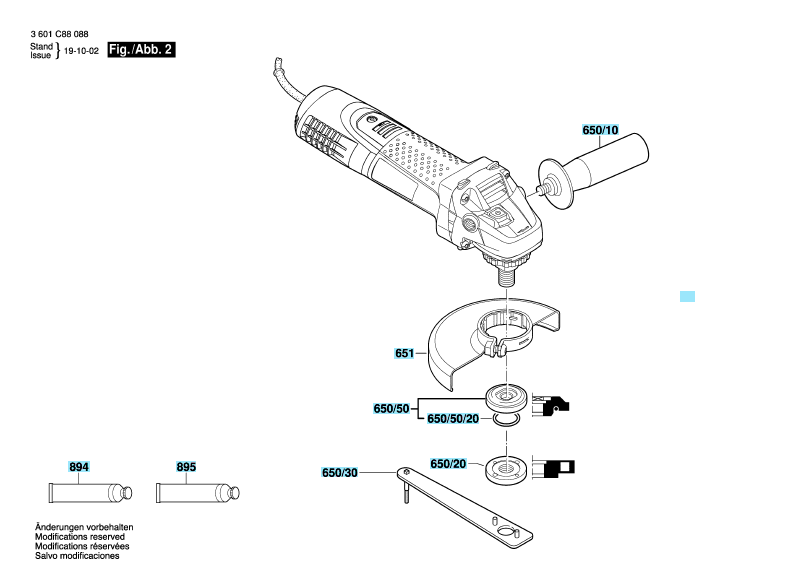 3 601 C88 088
Stand
Issue } 19-10-02 Fig./Abb. 2

650/10

651

650/50
650/50/20

650/20

650/30

894

895

Änderungen vorbehalten
Modifications reserved
Modifications réservées
Salvo modificaciones