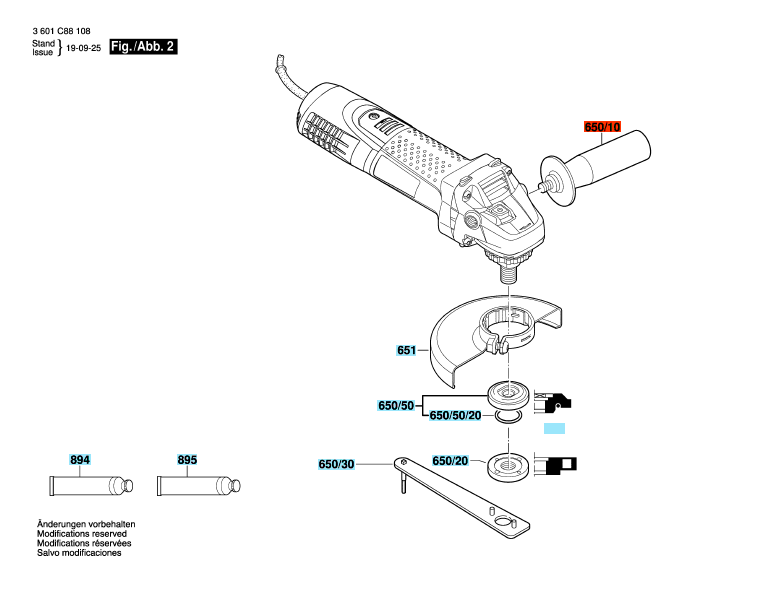 3 601 C88 108
Stand
Issue } 19-09-25 Fig./Abb. 2

650/10

651

650/50

650/50/20

650/30

650/20

894

895

Änderungen vorbehalten
Modifications reserved
Modifications réservées
Salvo modificaciones