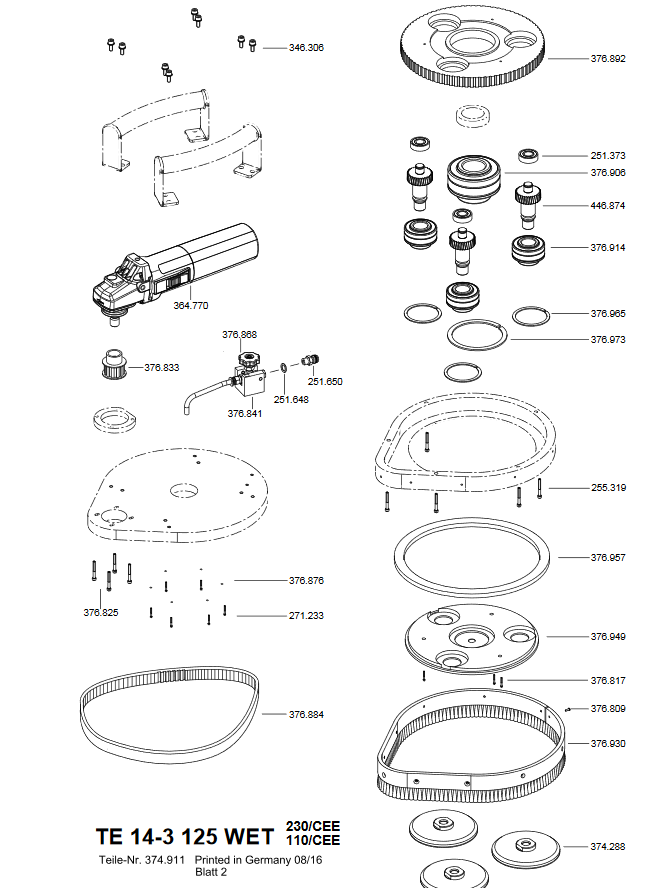 346.306

364.770

376.868

376.833

251.650

251.648

376.841

376.876

376.825

271.233

376.884

376.892

251.373

376.906

446.874

376.914

376.965

376.973

255.319

376.957

376.949

376.817

376.809

376.930

374.288

TE 14-3 125 WET 230/CEE 110/CEE

Teile-Nr. 374.911 Printed in Germany 08/16
Blatt 2