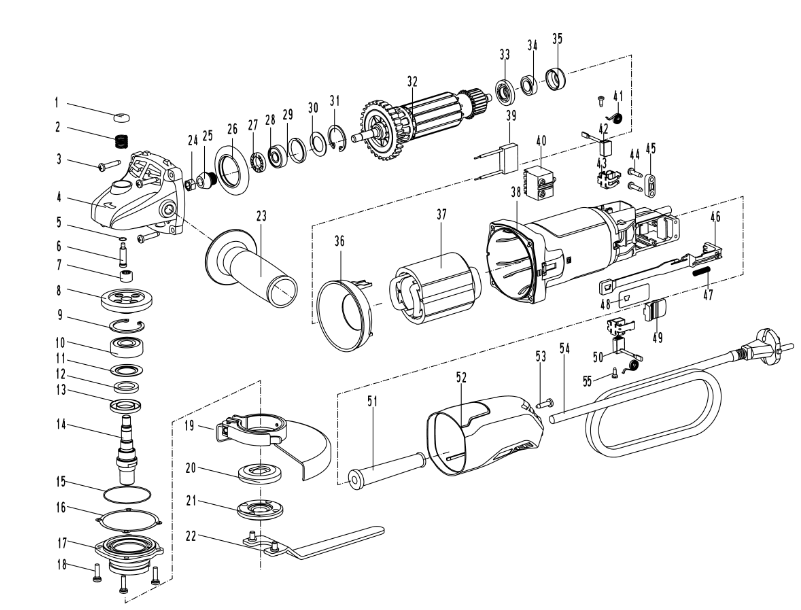 1
2
3
4
5
6
7
8
9
10
11
12
13
14
15
16
17
18
19
20
21
22
23
24
25
26
27
28
29
30
31
32
33
34
35
36
37
38
39
40
41
42
43
44
45
46
47
48
49
50
51
52
53
54
55