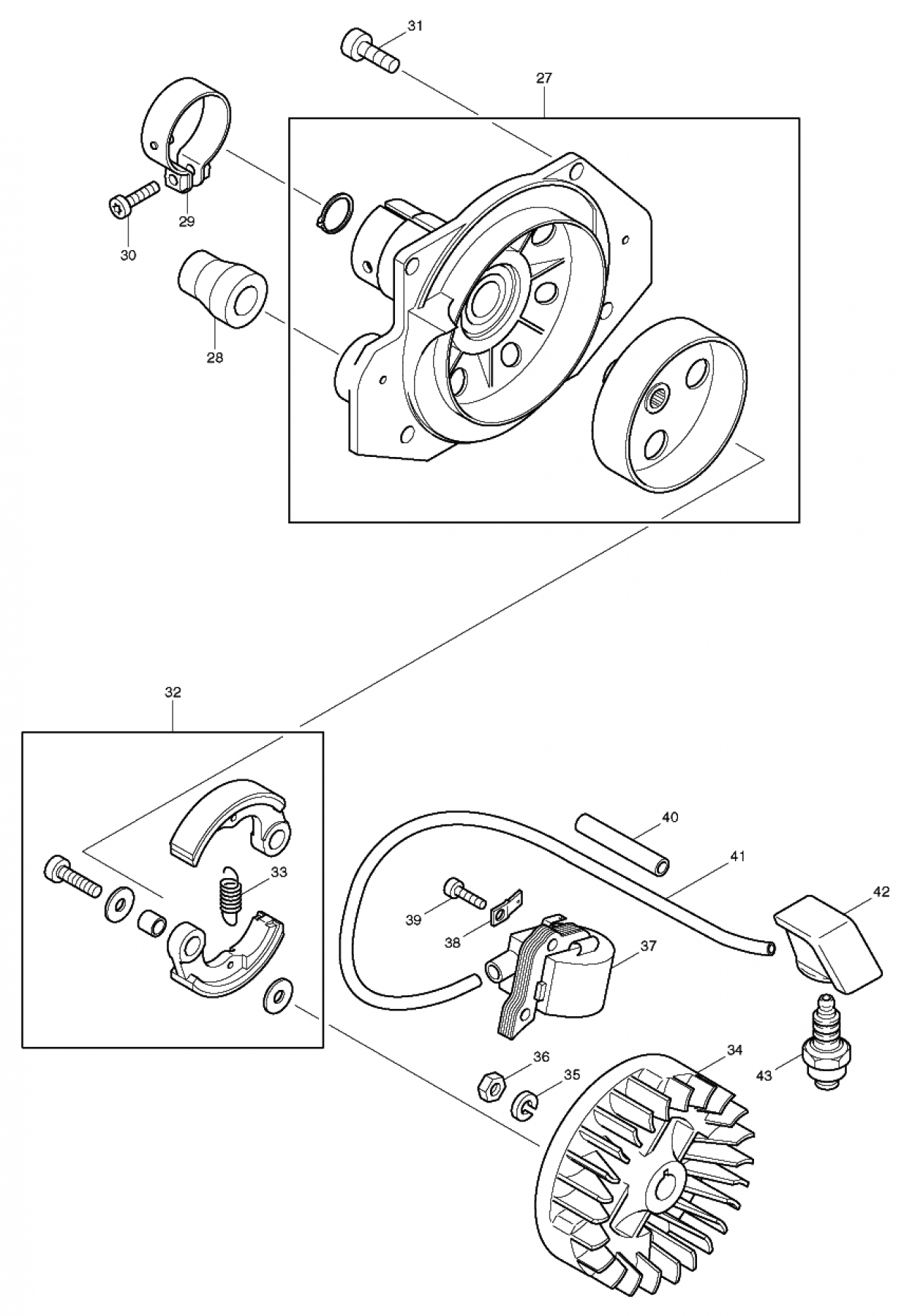 31
27
29
30
28
32
33
40
41
42
39
38
37
36
35
34
43