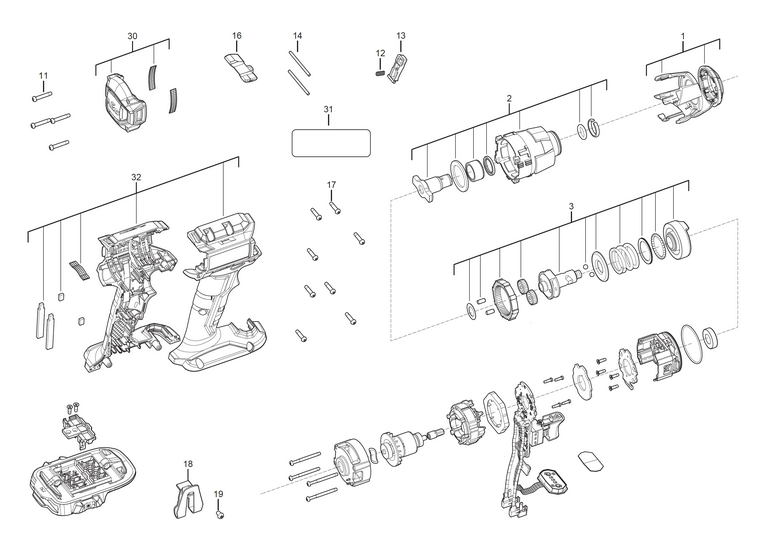 30
16
14
13
12
1
11
31
2
32
17
3
18
19