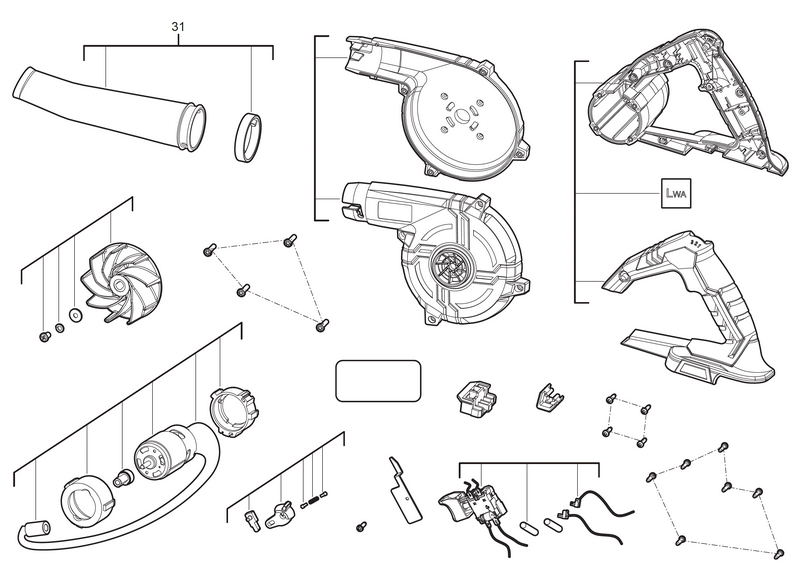 31

LWA