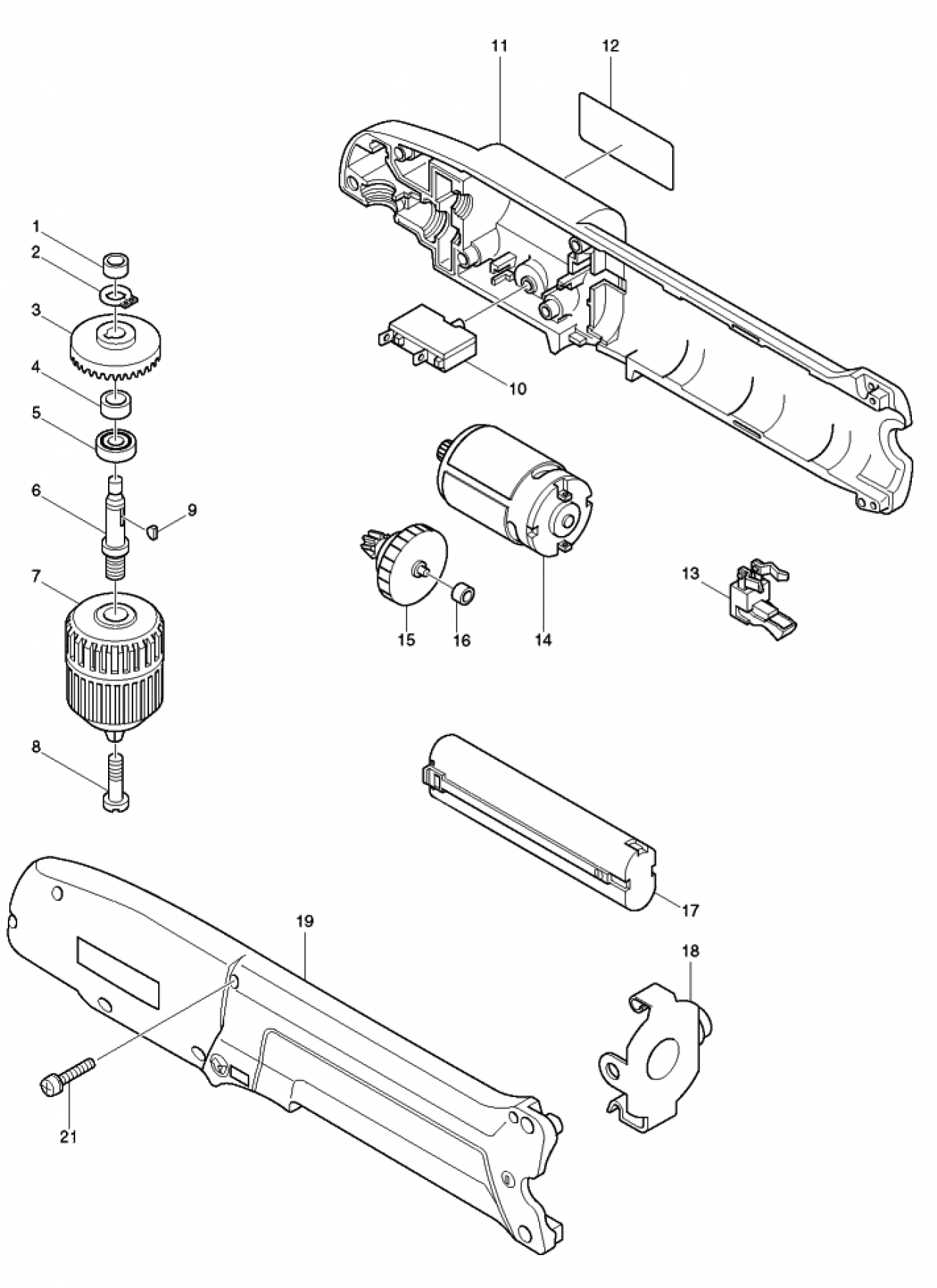 11
12
1
2
3
4
5
6
9
7
8
10
14
15
16
13
17
19
18
21