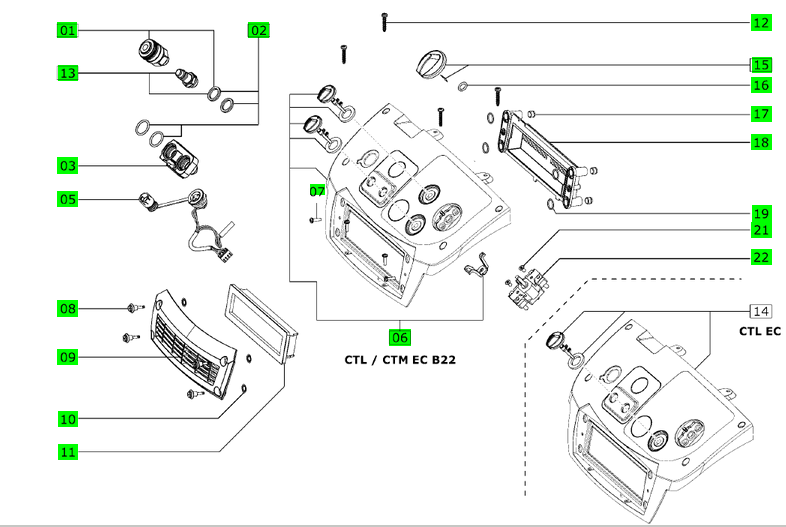 01
02
13
03
05
07
08
09
10
11
06
CTL / CTM EC B22
12
15
16
17
18
19
21
22
14
CTL EC