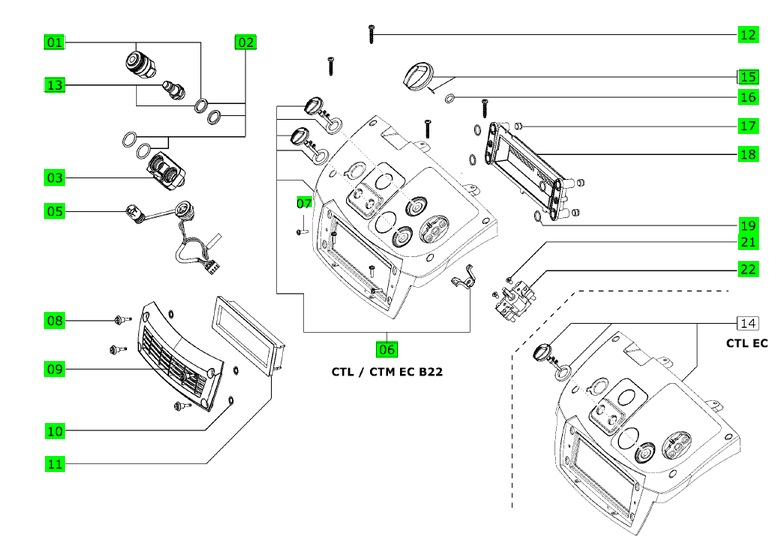 01
02
13
03
05
07
08
09
10
11
06
CTL / CTM EC B22
12
15
16
17
18
19
21
22
14
CTL EC