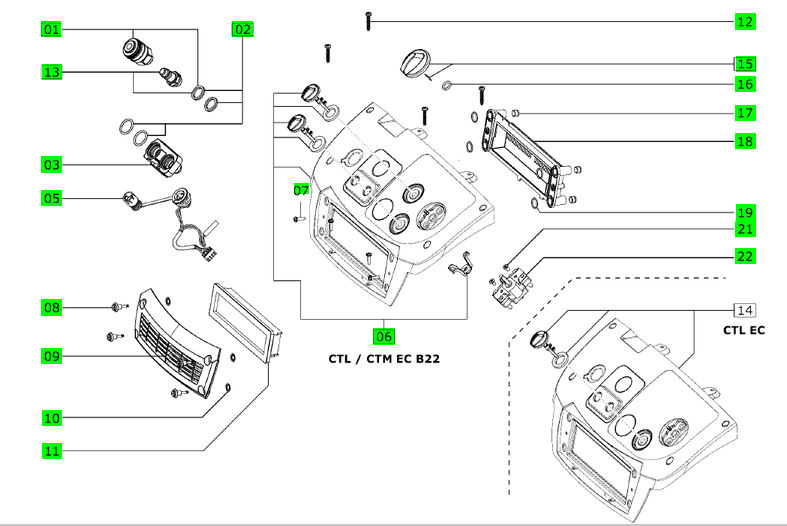 01
02
13
03
05
07
08
09
10
11
06
CTL / CTM EC B22
12
15
16
17
18
19
21
22
14
CTL EC