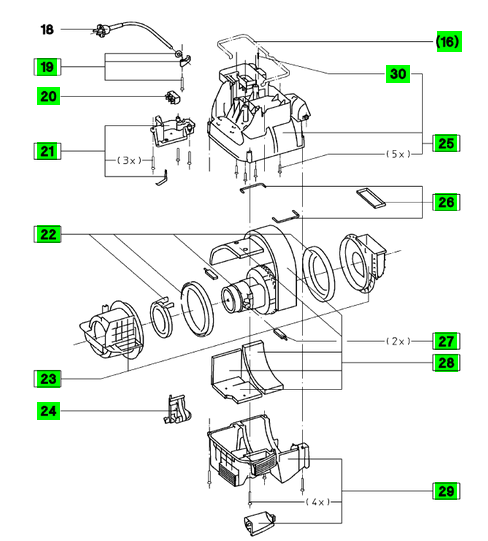 18
(16)
19
30
20
21
25
(3x)
(5x)
26
22
(2x)
27
28
23
24
29
(4x)