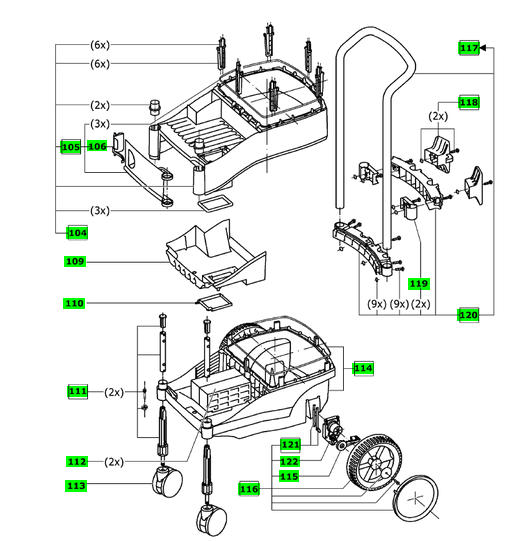 (6x)
(6x)
(2x)
(3x)
105
106
(3x)
104
109
110
111
(2x)
112
(2x)
113
117
118
(2x)
119
(9x)
(9x)
(2x)
120
114
121
122
115
116