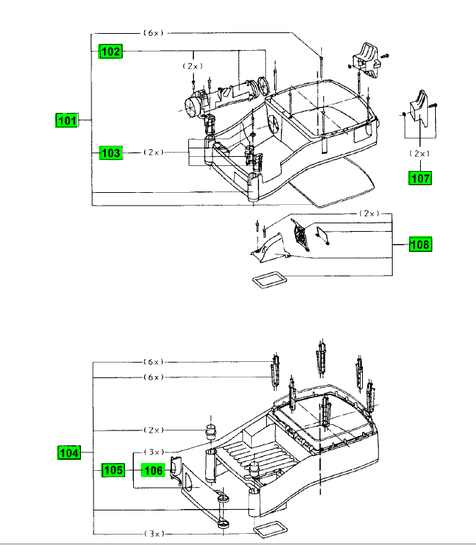 (6x)
102
(2x)
101
103
(2x)
(2x)
107
(2x)
108
(6x)
(6x)
(2x)
104
(3x)
105
106
(3x)