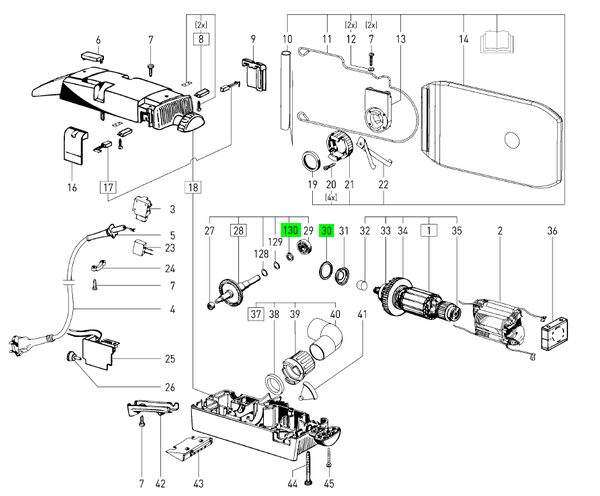 6
7
(2x)
8
9
10
11
(2x)
12
(2x)
7
13
14
16
17
18
19
20
(4x)
21
22
3
5
23
24
7
4
25
26
27
28
128
129
130
29
30
31
32
33
34
1
35
2
36
37
38
39
40
41
7
42
43
44
45